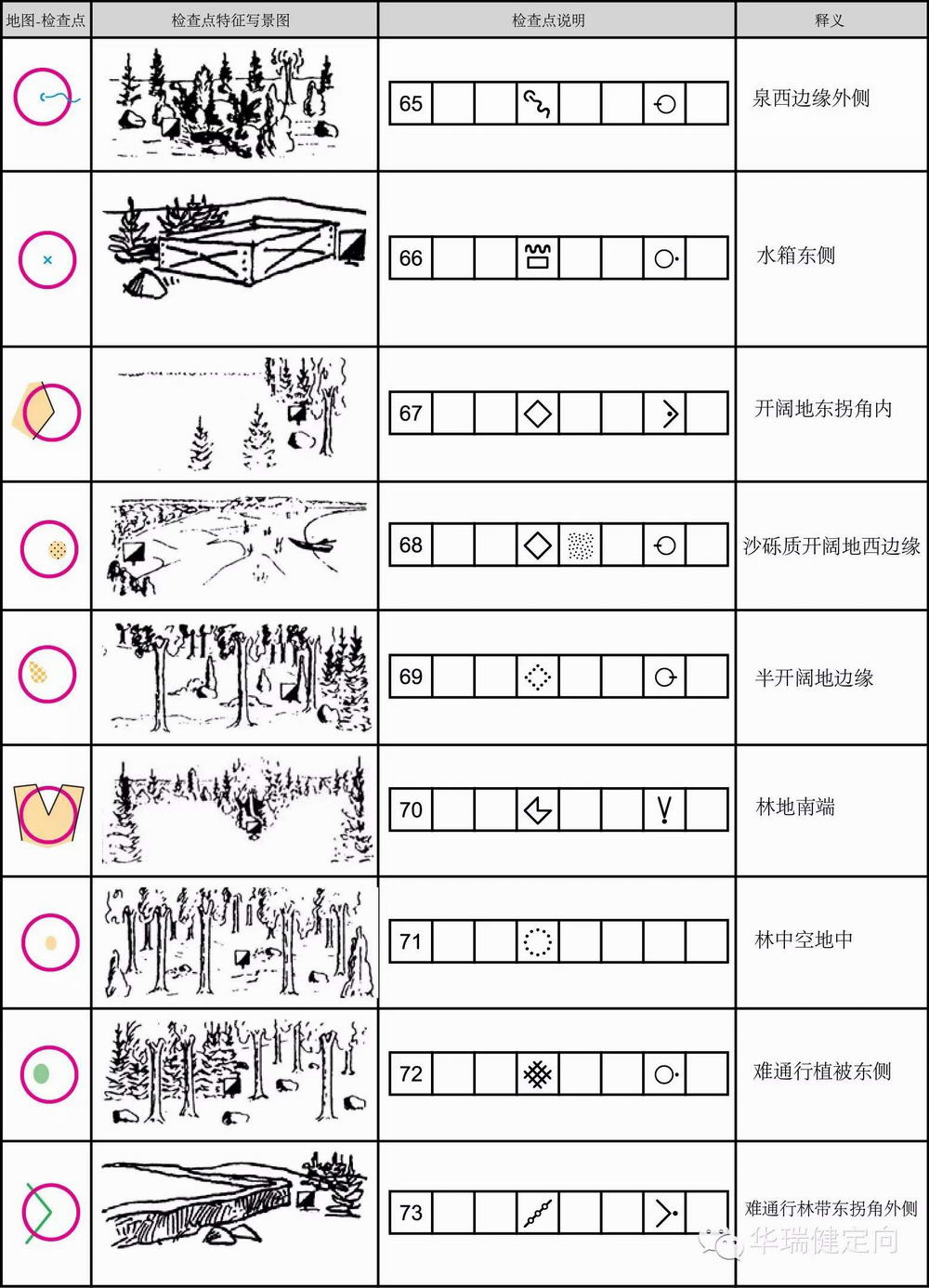 | 地图-检查点 | 检查点特征写景图 | 检查点说明 | 释义 |
|---|---|---|---|
| | | 65 | 泉西边缘外侧 |
| | | 66 | 水箱东侧 |
| | | 67 | 开阔地东拐角内 |
| | | 68 | 沙砾质开阔地西边缘 |
| | | 69 | 半开阔地边缘 |
| | | 70 | 林地南端 |
| | | 71 | 林中空地中 |
| | | 72 | 难通行植被东侧 |
| | | 73 | 难通行林带东拐角外侧 |

华瑞健定向